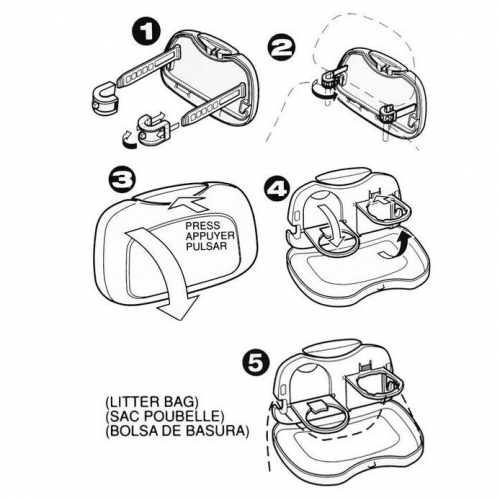 1

2

3

PRESS
APPUYER
PULSAR

4

5

(LITTER BAG)
(SAC POUBELLE)
(BOLSA DE BASURA)